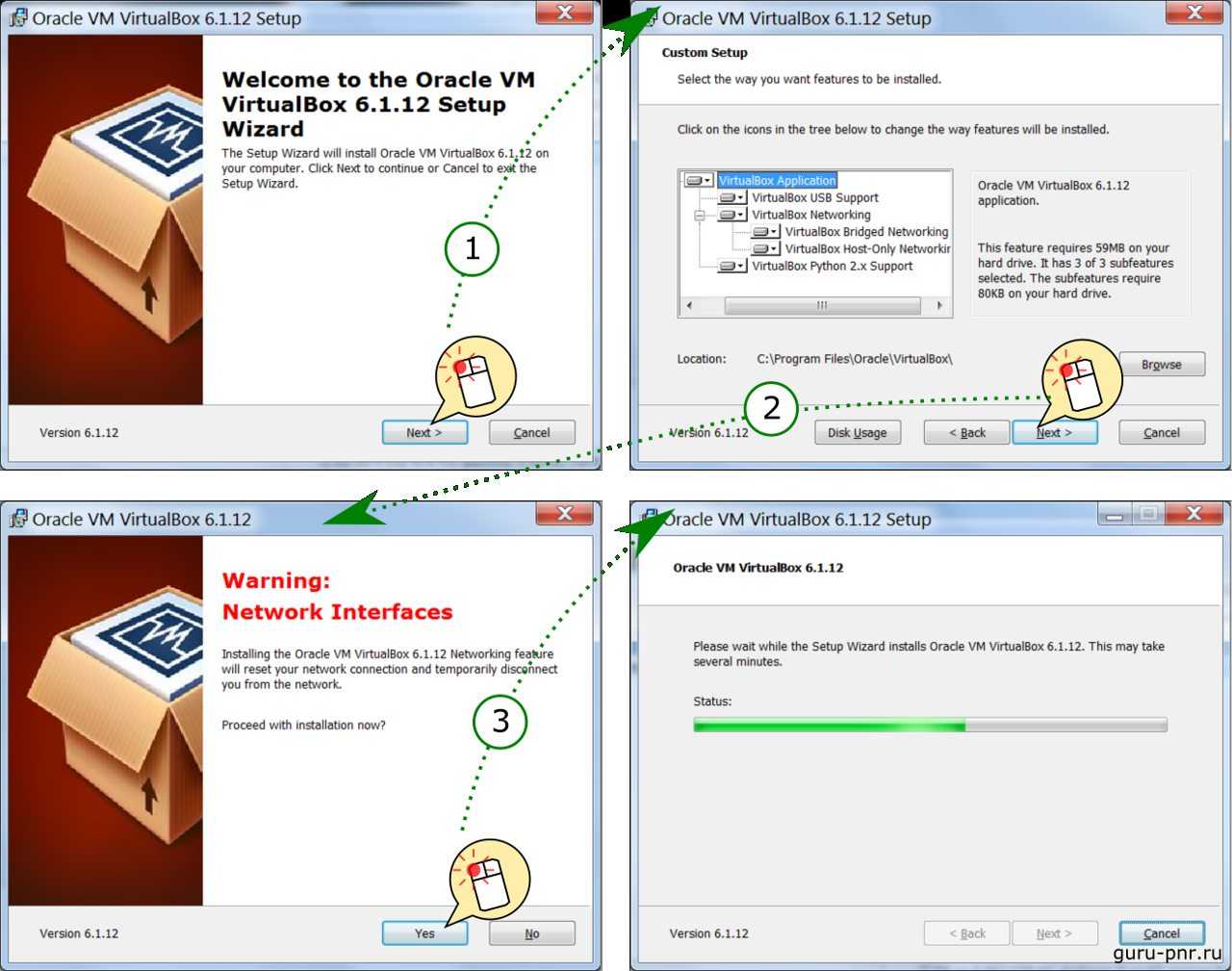 Oracle VM VirtualBox 6.1.12 Setup

Welcome to the Oracle VM VirtualBox 6.1.12 Setup Wizard

The Setup Wizard will install Oracle VM VirtualBox 6.1.12 on your computer. Click Next to continue or Cancel to exit the Setup Wizard.

1

Version 6.1.12

Next >

Cancel

Oracle VM VirtualBox 6.1.12 Setup

Custom Setup

Select the way you want features to be installed.

Click on the icons in the tree below to change the way features will be installed.

VirtualBox Application
VirtualBox USB Support
VirtualBox Networking
VirtualBox Bridged Networking
VirtualBox Host-Only Networkir
VirtualBox Python 2.x Support

Oracle VM VirtualBox 6.1.12 application.

This feature requires 59MB on your hard drive. It has 3 of 3 subfeatures selected. The subfeatures require 80KB on your hard drive.

Location: C:\Program Files\Oracle\VirtualBox\

Browse

2

Version 6.1.12

Disk Usage

< Back

Next >

Cancel

Oracle VM VirtualBox 6.1.12

Warning:
Network Interfaces

Installing the Oracle VM VirtualBox 6.1.12 Networking feature will reset your network connection and temporarily disconnect you from the network.

Proceed with installation now?

3

Version 6.1.12

Yes

No

Oracle VM VirtualBox 6.1.12 Setup

Oracle VM VirtualBox 6.1.12

Please wait while the Setup Wizard installs Oracle VM VirtualBox 6.1.12. This may take several minutes.

Status:

Version 6.1.12

< Back

Next >

Cancel

guru-pnr.ru