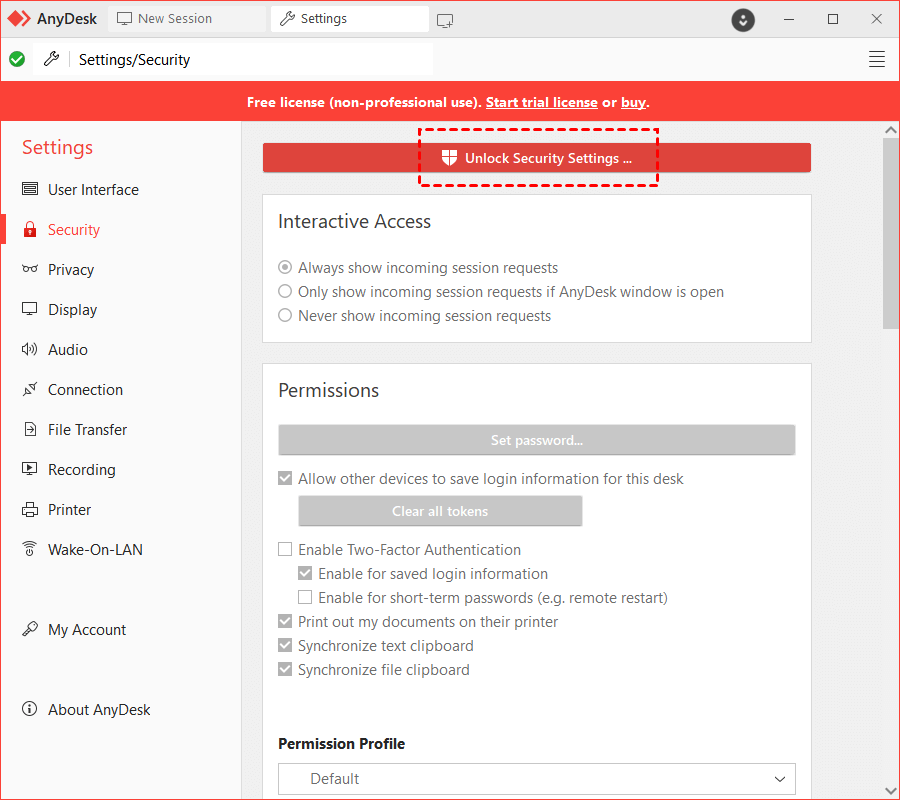 AnyDesk New Session Settings

Settings/Security

Free license (non-professional use). Start trial license or buy.

Settings
User Interface
Security
Privacy
Display
Audio
Connection
File Transfer
Recording
Printer
Wake-On-LAN
My Account
About AnyDesk

Unlock Security Settings ...

Interactive Access

Always show incoming session requests
Only show incoming session requests if AnyDesk window is open
Never show incoming session requests

Permissions

Set password...

Allow other devices to save login information for this desk

Clear all tokens

Enable Two-Factor Authentication
Enable for saved login information
Enable for short-term passwords (e.g. remote restart)
Print out my documents on their printer
Synchronize text clipboard
Synchronize file clipboard

Permission Profile

Default